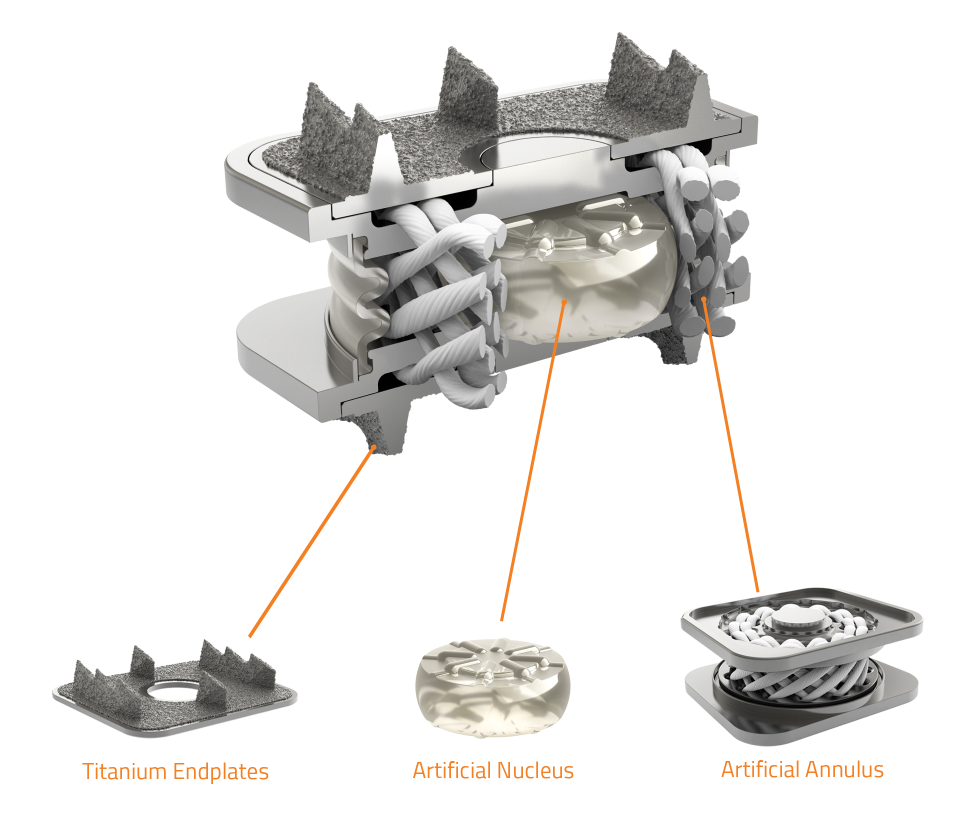 Titanium Endplates

Artificial Nucleus

Artificial Annulus